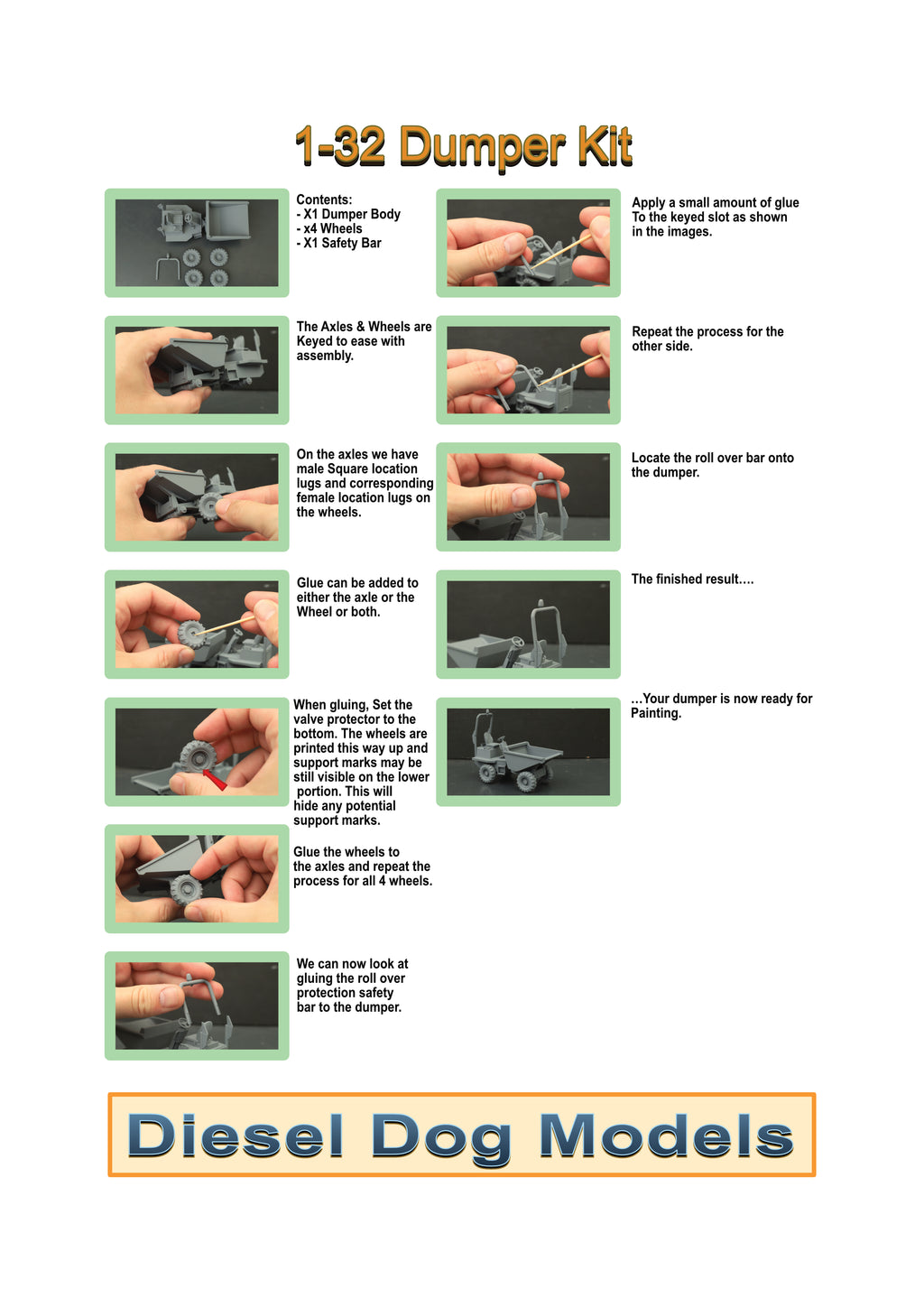 1-32 Dumper Kit

Contents:
- X1 Dumper Body
- x4 Wheels
- X1 Safety Bar

The Axles & Wheels are Keyed to ease with assembly.

On the axles we have male Square location lugs and corresponding female location lugs on the wheels.

Glue can be added to either the axle or the Wheel or both.

When gluing, Set the valve protector to the bottom. The wheels are printed this way up and support marks may be still visible on the lower portion. This will hide any potential support marks.

Glue the wheels to the axles and repeat the process for all 4 wheels.

We can now look at gluing the roll over protection safety bar to the dumper.

Apply a small amount of glue To the keyed slot as shown in the images.

Repeat the process for the other side.

Locate the roll over bar onto the dumper.

The finished result….

…Your dumper is now ready for Painting.

Diesel Dog Models